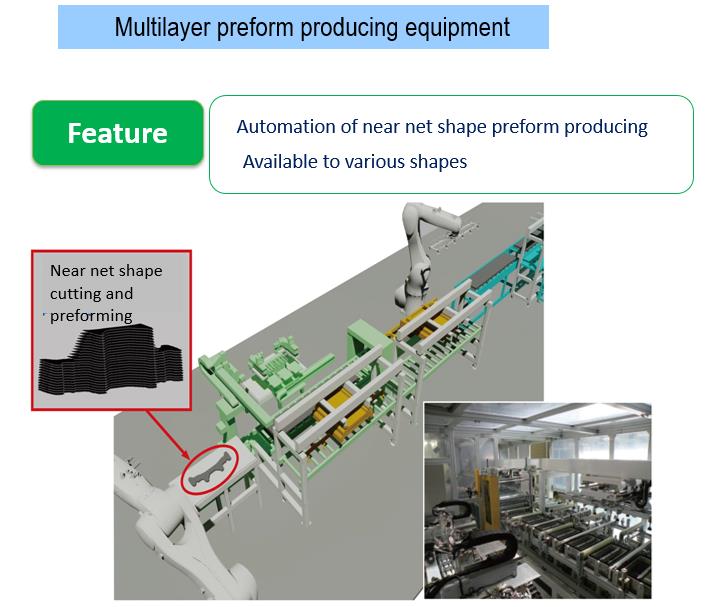 Multilayer preform producing equipment

Feature

Automation of near net shape preform producing
Available to various shapes

Near net shape cutting and preforming