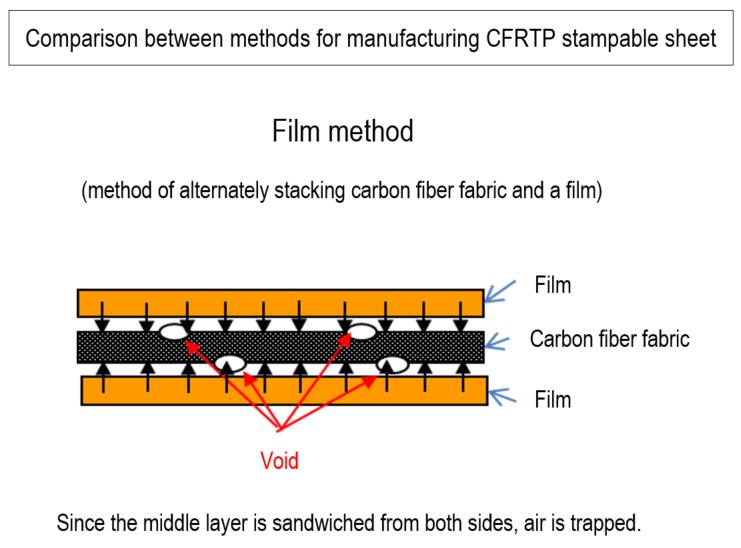 Comparison between methods for manufacturing CFRTP stampable sheet

Film method

(method of alternately stacking carbon fiber fabric and a film)

Film

Carbon fiber fabric

Film

Void

Since the middle layer is sandwiched from both sides, air is trapped.